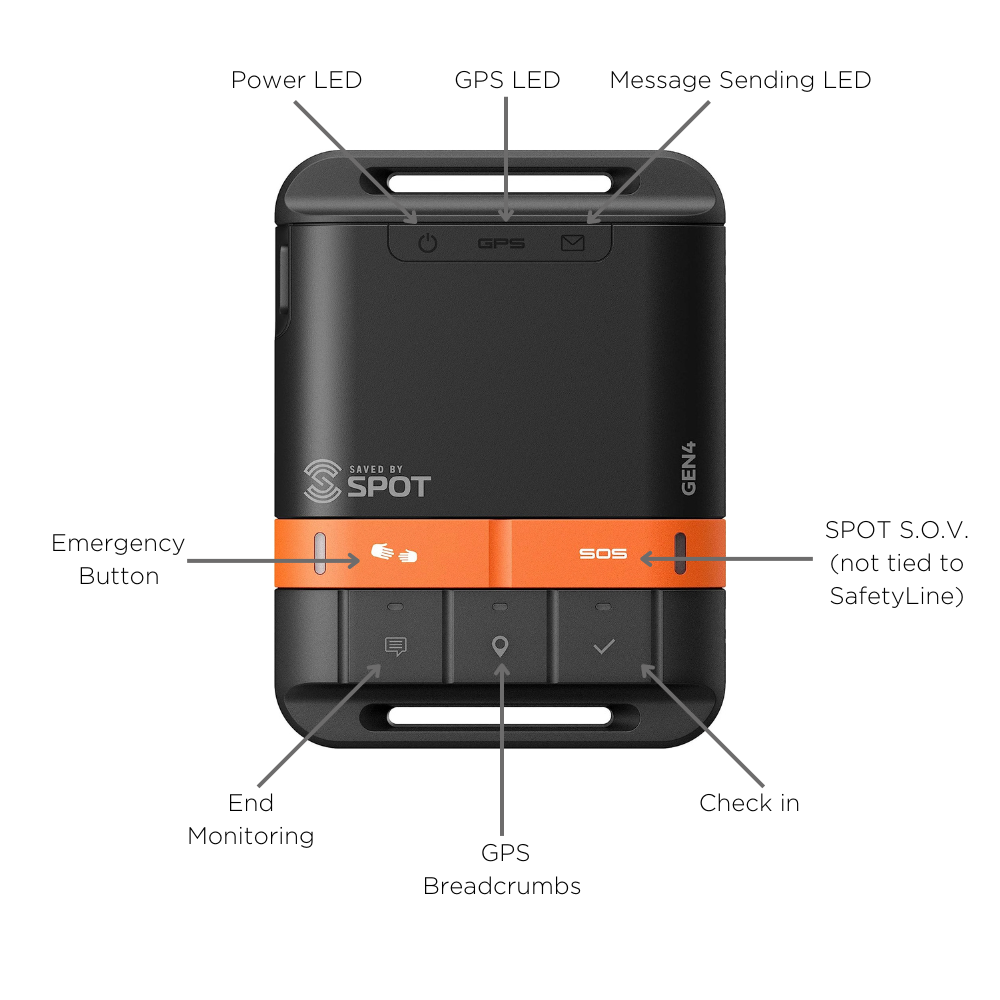 Power LED
GPS LED
Message Sending LED

GPS

SAVED BY
SPOT

GEN4

Emergency Button

SOS

SPOT S.O.V. (not tied to SafetyLine)

End Monitoring

GPS Breadcrumbs

Check in